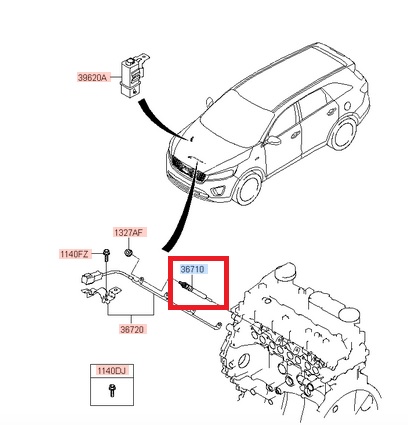 39620A
1327AF
1140FZ
36710
36720
1140DJ