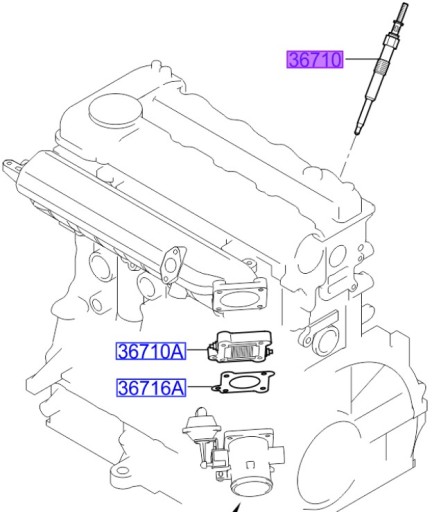 36710

36710A

36716A