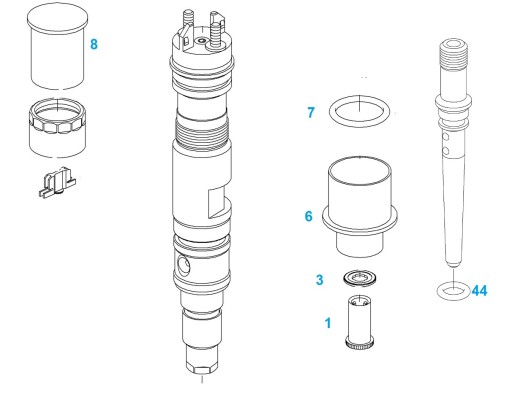 8

7

6

3

1

44