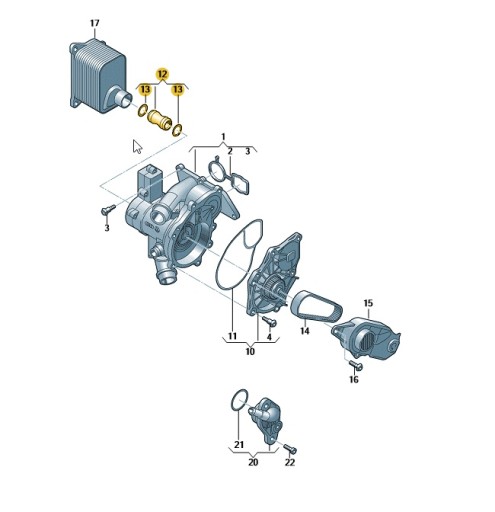 17
12
13
13
1
2
3
3
11
4
10
14
15
16
21
20
22