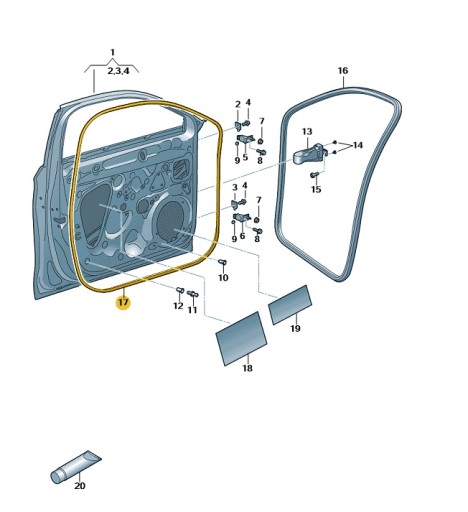 1
2,3,4
16
2
4
7
13
14
9
5
8
15
3
4
7
9
6
8
10
17
12
11
19
18
20