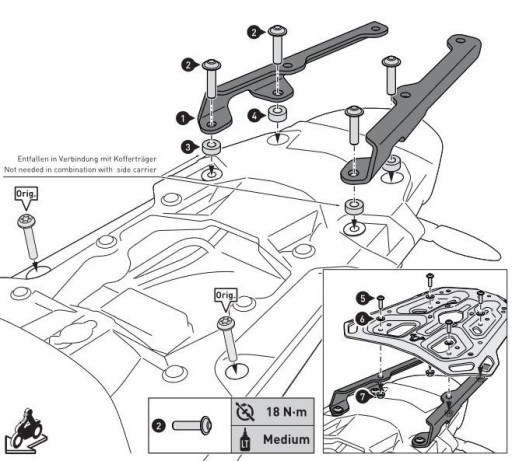 2
2
1
4
3
Entfallen in Verbindung mit Kofferträger
Not needed in combination with side carrier
Orig.
Orig.
5
6
7
2
18 N·m
LT
Medium