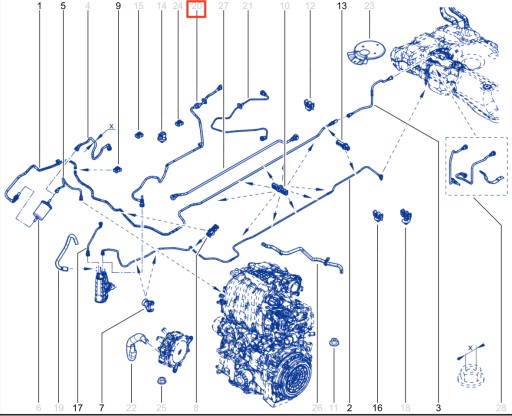 1 5 4 9 15 14 24 20 27 21 10 12 13 23

X

X

6 19 17 7 22 25 8 26 11 2 16 18 3 28