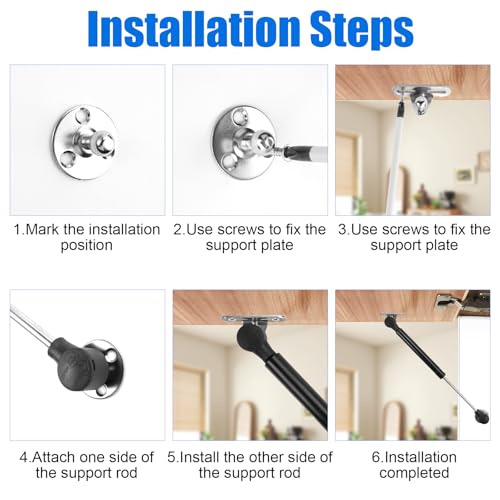 Installation Steps

1.Mark the installation position

2.Use screws to fix the support plate

3.Use screws to fix the support plate

4.Attach one side of the support rod

5.Install the other side of the support rod

6.Installation completed