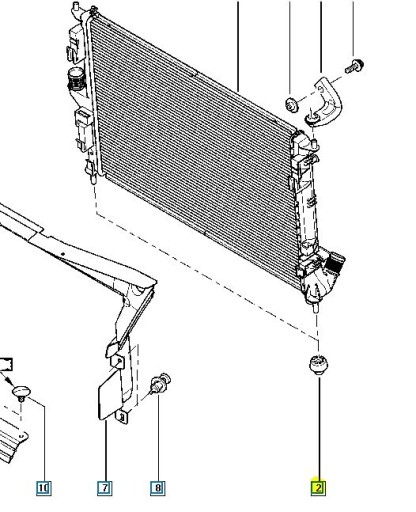 10
7
8
2