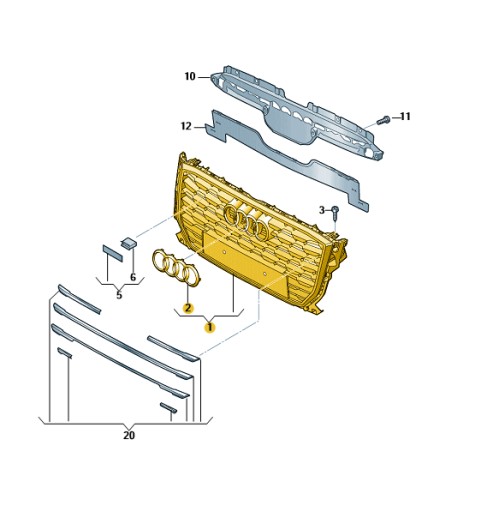 10
11
12
3
6
5
2
1
20