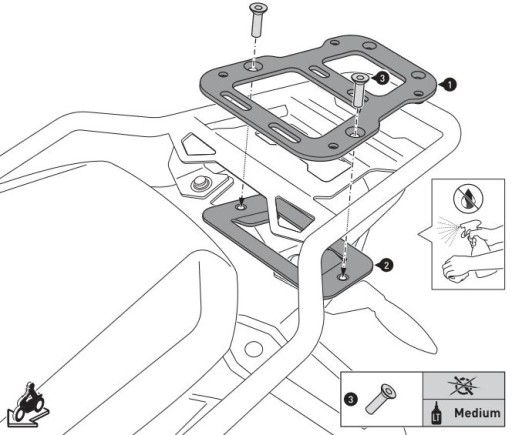 3
1
2
3
LT
Medium