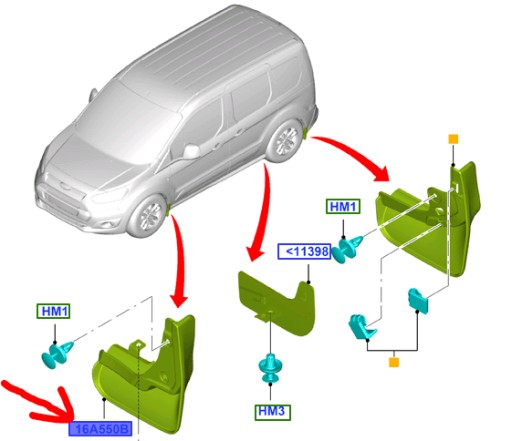 HM1
<11398
HM1
HM3
16A550B