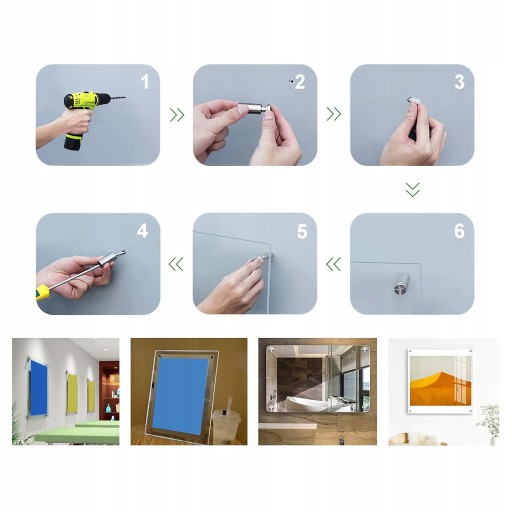 1

2

3

4

5

6