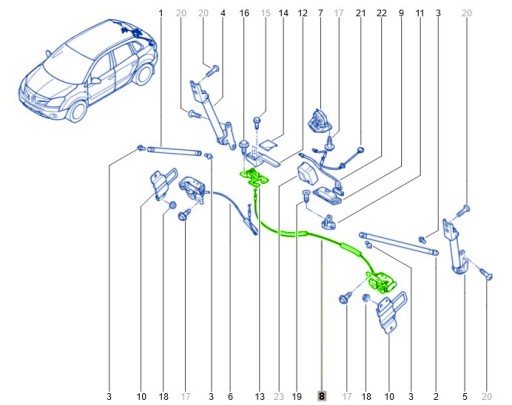 1 20 20 4 16 15 14 12 7 17 21 22 9 11 3 20

3 10 18 17 3 6 13 23 19 8 17 18 10 3 2 5 20