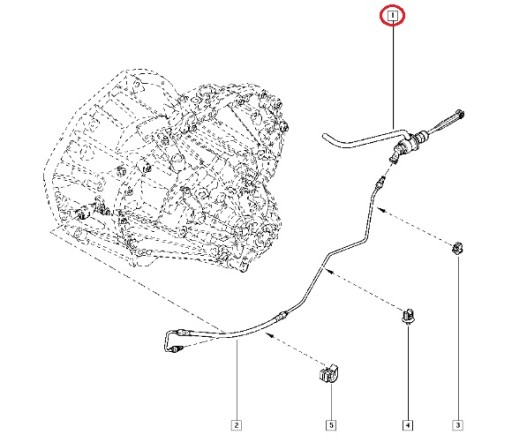 1
2
5
4
3