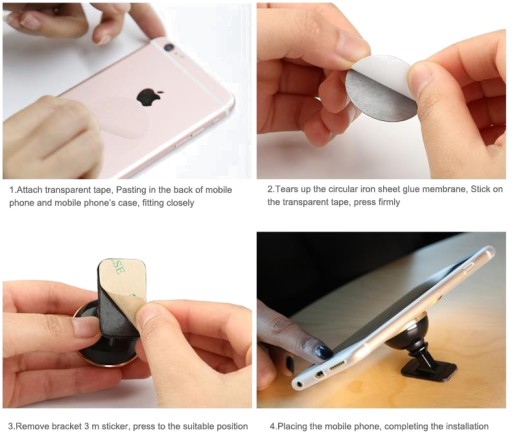 1.Attach transparent tape, Pasting in the back of mobile phone and mobile phone's case, fitting closely

2.Tears up the circular iron sheet glue membrane, Stick on the transparent tape, press firmly

3.Remove bracket 3 m sticker, press to the suitable position

4.Placing the mobile phone, completing the installation