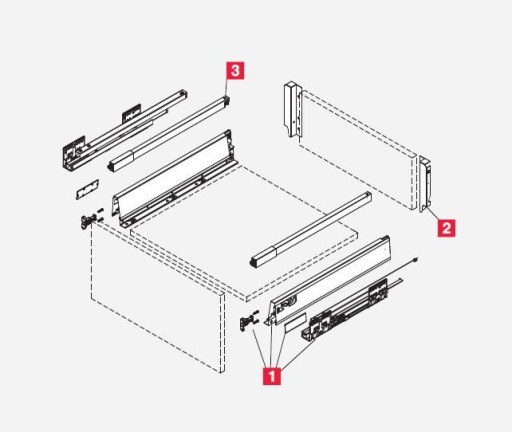 3

2

1