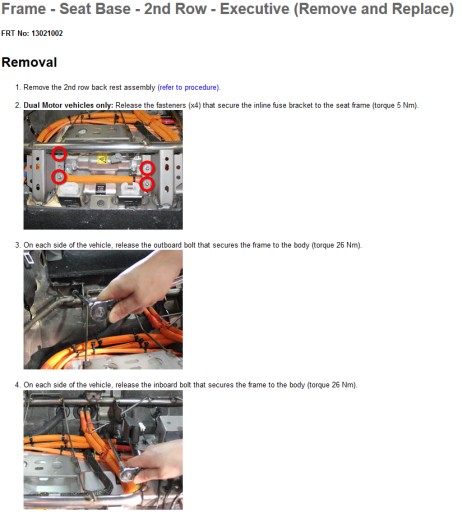 Frame - Seat Base - 2nd Row - Executive (Remove and Replace)

FRT No: 13021002

Removal

1. Remove the 2nd row back rest assembly (refer to procedure).

2. Dual Motor vehicles only: Release the fasteners (x4) that secure the inline fuse bracket to the seat frame (torque 5 Nm).

3. On each side of the vehicle, release the outboard bolt that secures the frame to the body (torque 26 Nm).

4. On each side of the vehicle, release the inboard bolt that secures the frame to the body (torque 26 Nm).