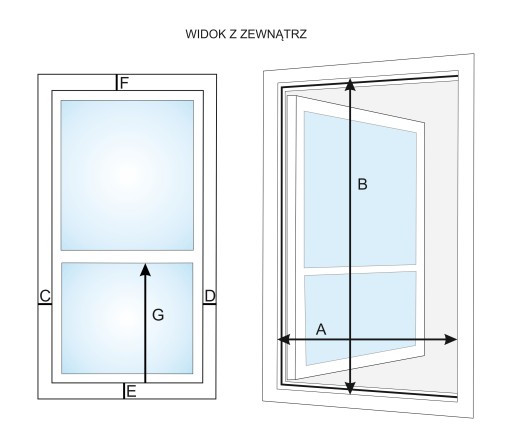 WIDOK Z ZEWNĄTRZ

F

C

D

G

E

B

A