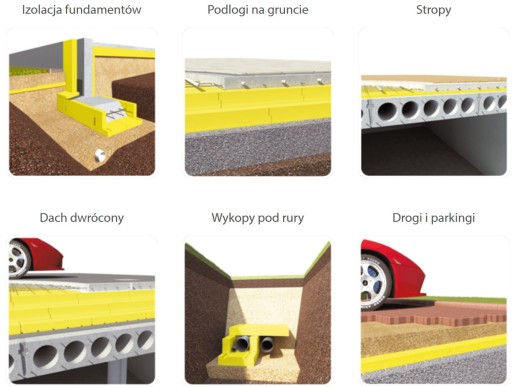 Izolacja fundamentów

Podlogi na gruncie

Stropy

Dach dwrócony

Wykopy pod rury

Drogi i parkingi