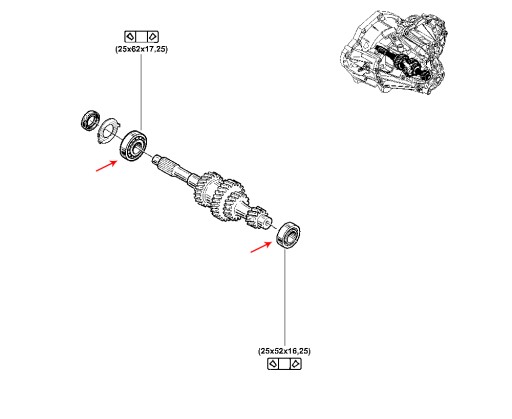 (25x62x17,25)

(25x52x16,25)