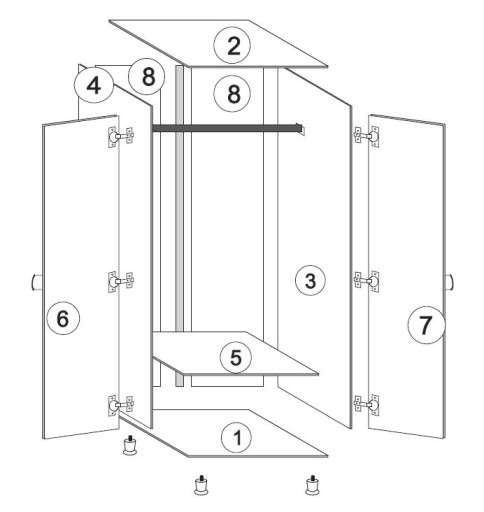 2
4
8
8
3
6
7
5
1