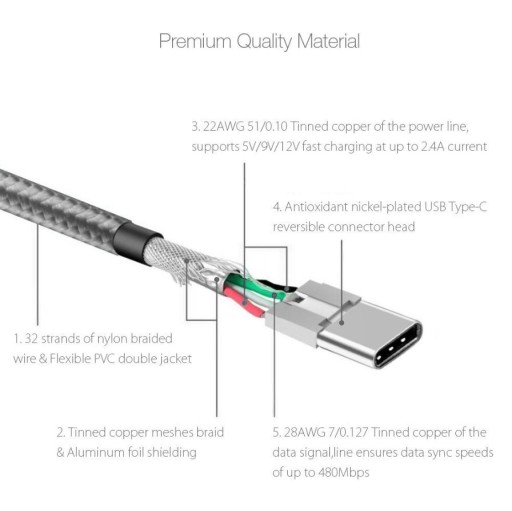 Premium Quality Material

3. 22AWG 51/0.10 Tinned copper of the power line, supports 5V/9V/12V fast charging at up to 2.4A current

4. Antioxidant nickel-plated USB Type-C reversible connector head

1. 32 strands of nylon braided wire & Flexible PVC double jacket

2. Tinned copper meshes braid & Aluminum foil shielding

5. 28AWG 7/0.127 Tinned copper of the data signal,line ensures data sync speeds of up to 480Mbps