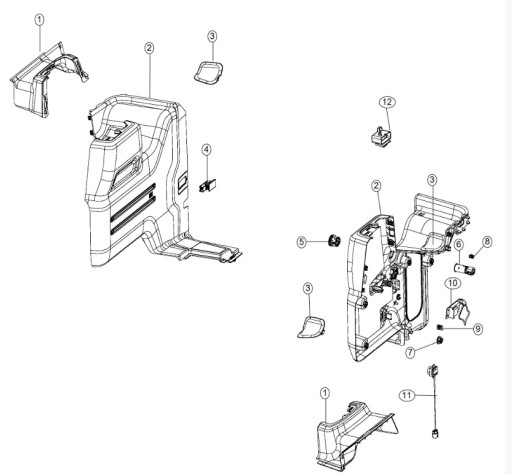 1
2
3
4
12
2
3
5
6
8
3
10
9
7
11
1