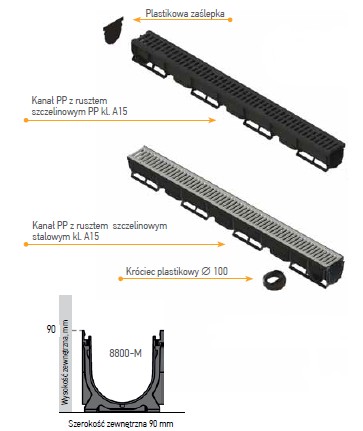 Plastikowa zaślepka

Kanał PP z rusztem szczelinowym PP kl. A15

Kanał PP z rusztem szczelinowym stalowym kl. A15

Króciec plastikowy Ø 100

90

Wysokość zewnętrzna, mm

8800-M

Szerokość zewnętrzna 90 mm