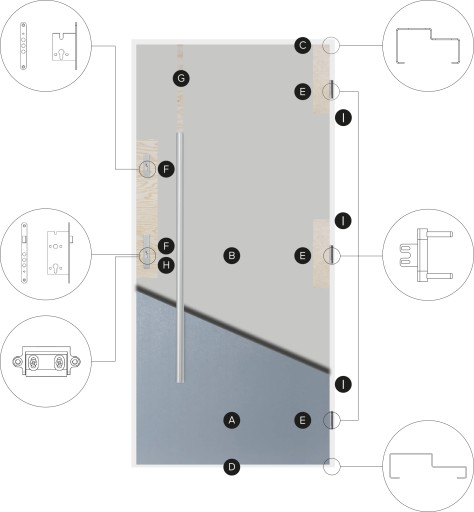 C
G
E
I
F
I
F
B
E
H
I
A
E
D