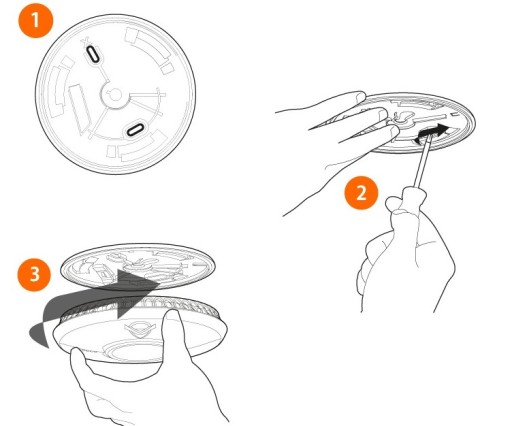 1

2

3