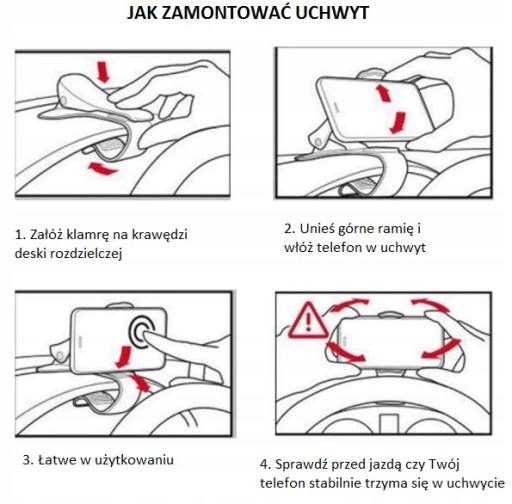 JAK ZAMONTOWAĆ UCHWYT

1. Załóż klamrę na krawędzi deski rozdzielczej

2. Unieś górne ramię i włóż telefon w uchwyt

3. Łatwe w użytkowaniu

4. Sprawdź przed jazdą czy Twój telefon stabilnie trzyma się w uchwycie