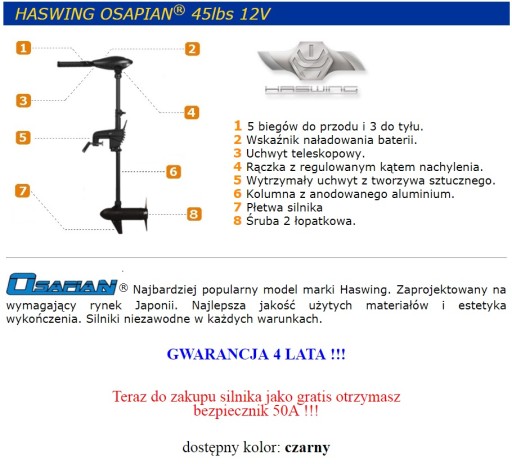 HASWING OSAPIAN® 45lbs 12V

1
2
3
4
5
6
7
8

HASWING

1 5 biegów do przodu i 3 do tyłu.
2 Wskaźnik naładowania baterii.
3 Uchwyt teleskopowy.
4 Rączka z regulowanym kątem nachylenia.
5 Wytrzymały uchwyt z tworzywa sztucznego.
6 Kolumna z anodowanego aluminium.
7 Płetwa silnika
8 Śruba 2 łopatkowa.

OSAPIAN® Najbardziej popularny model marki Haswing. Zaprojektowany na wymagający rynek Japonii. Najlepsza jakość użytych materiałów i estetyka wykończenia. Silniki niezawodne w każdych warunkach.

GWARANCJA 4 LATA !!!

Teraz do zakupu silnika jako gratis otrzymasz bezpiecznik 50A !!!

dostępny kolor: czarny