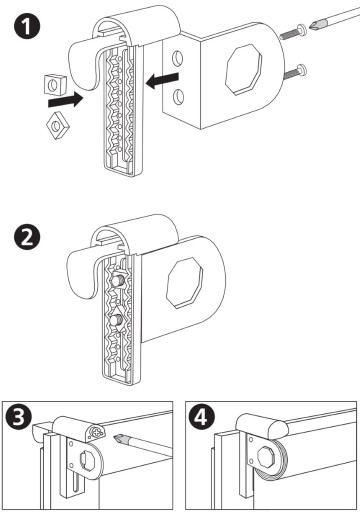 1

2

3

4