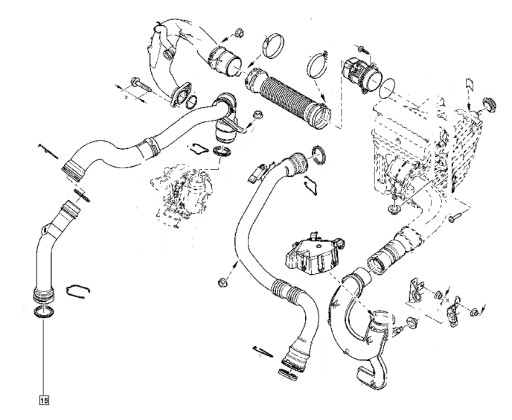 15