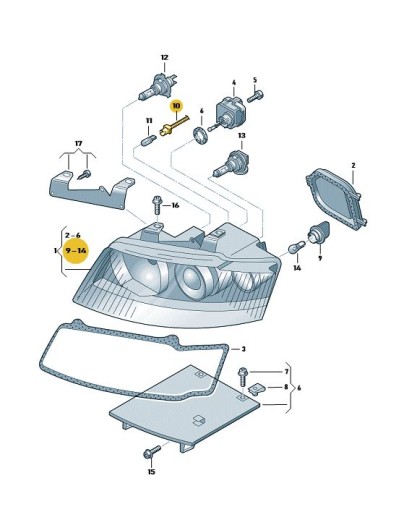 12
4
5
10
6
11
13
17
2
16
2 – 6
1
9 – 14
9
14
3
7
8
6
15