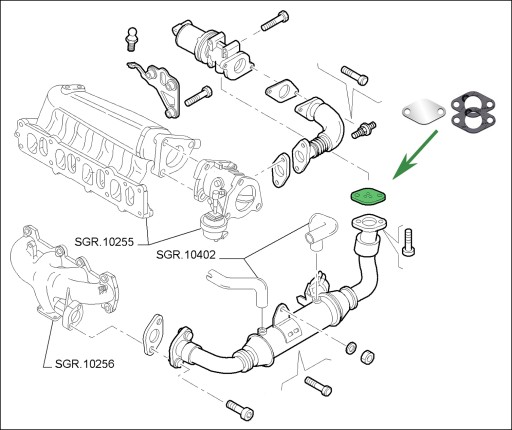 SGR.10255

SGR.10402

SGR.10256