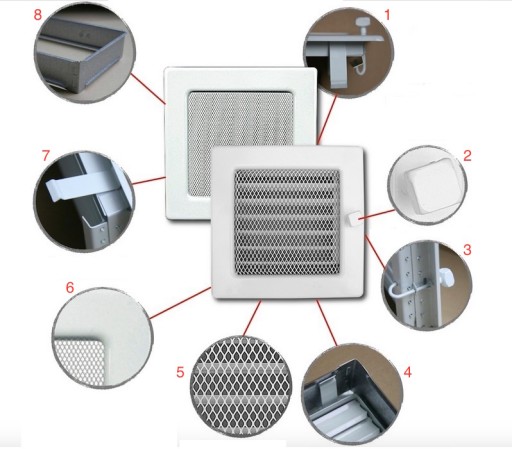 8
1
7
2
3
6
5
4