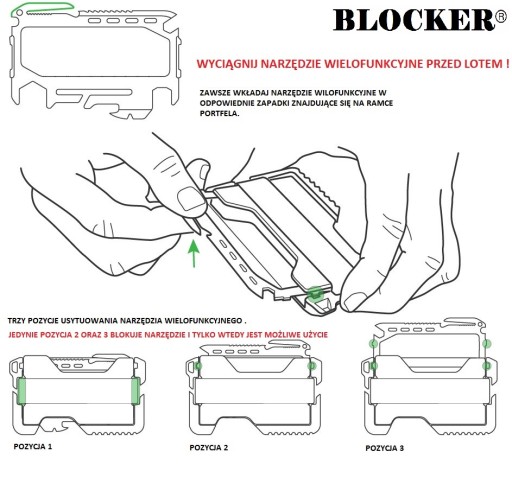 BLOCKER®

WYCIĄGNIJ NARZĘDZIE WIELOFUNKCYJNE PRZED LOTEM !

ZAWSZE WKŁADAJ NARZĘDZIE WILOFUNKCYJNE W ODPOWIEDNIE ZAPADKI ZNAJDUJĄCE SIĘ NA RAMCE PORTFELA.

TRZY POZYCJE USYTUOWANIA NARZĘDZIA WIELOFUNKCYJNEGO .

JEDYNIE POZYCJA 2 ORAZ 3 BLOKUJE NARZĘDZIE I TYLKO WTEDY JEST MOŻLIWE UŻYCIE

POZYCJA 1

POZYCJA 2

POZYCJA 3