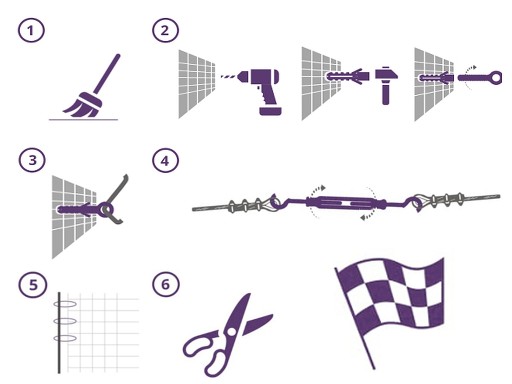 1

2

3

4

5

6