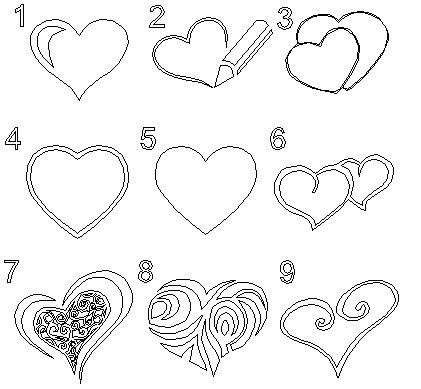 1
2
3
4
5
6
7
8
9