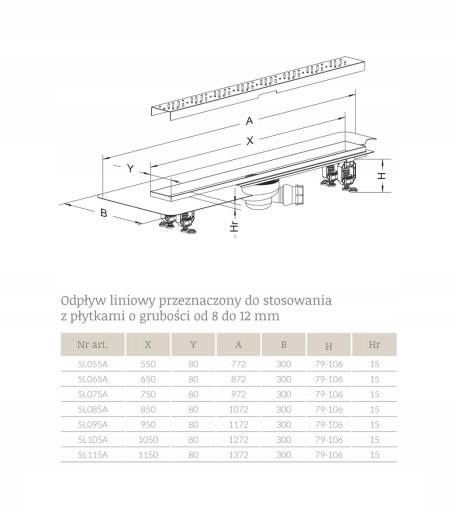 A

X

Y

H

B

Hr

Odpływ liniowy przeznaczony do stosowania z płytkami o grubości od 8 do 12 mm

| Nr art. | X | Y | A | B | H | Hr |
|---|---|---|---|---|---|---|
| 5L055A | 550 | 80 | 772 | 300 | 79-106 | 15 |
| 5L065A | 650 | 80 | 872 | 300 | 79-106 | 15 |
| 5L075A | 750 | 80 | 972 | 300 | 79-106 | 15 |
| 5L085A | 850 | 80 | 1072 | 300 | 79-106 | 15 |
| 5L095A | 950 | 80 | 1172 | 300 | 79-106 | 15 |
| 5L105A | 1050 | 80 | 1272 | 300 | 79-106 | 15 |
| 5L115A | 1150 | 80 | 1372 | 300 | 79-106 | 15 |