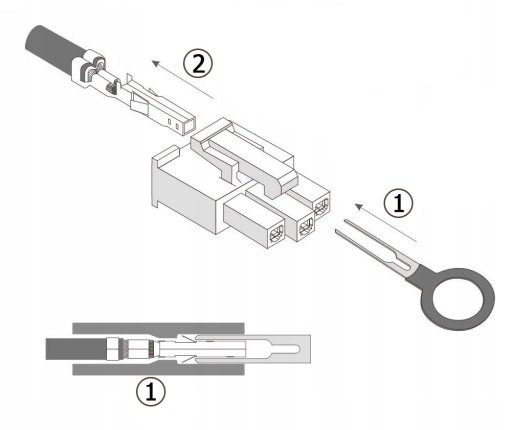 ②

①

①