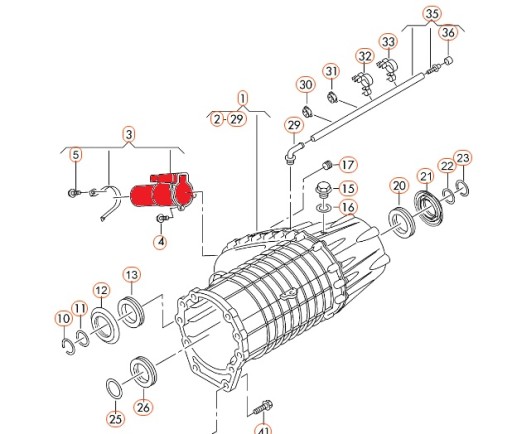 35
36
33
32
31
30
1
2
29
29
3
5
17
15
16
20
21
22
23
4
13
12
11
10
26
25
41