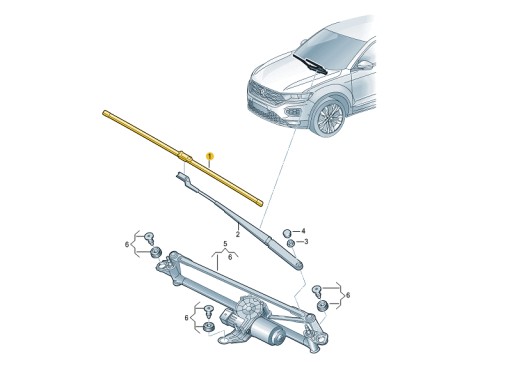 1
2
4
3
6
5
6
6
6