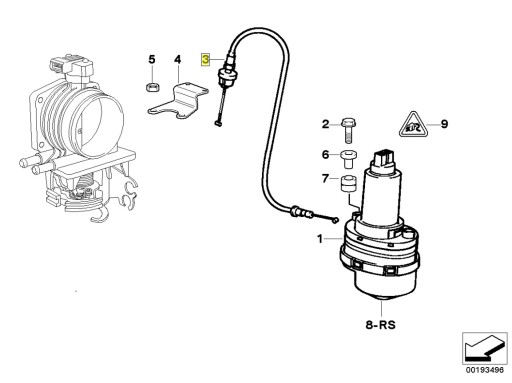 5
4
3
2
9
6
7
1
8-RS
00193496