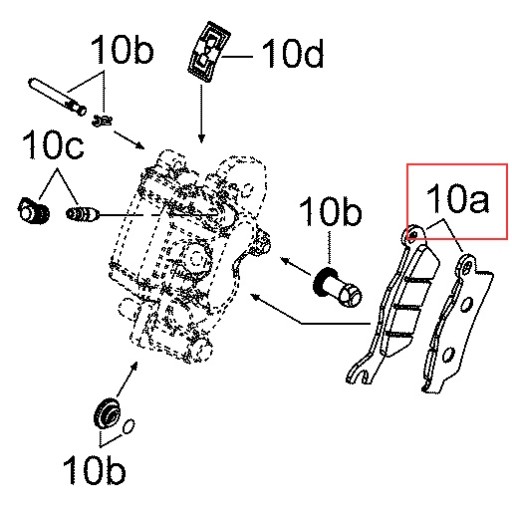 10b
10d
10c
10b
10a
10b