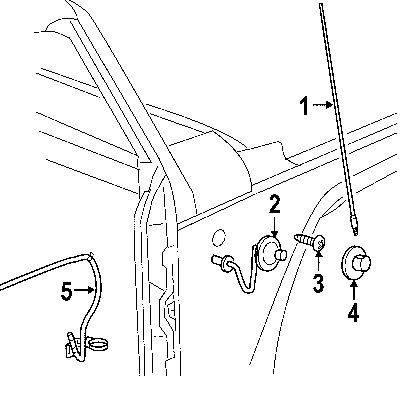 1
2
3
4
5