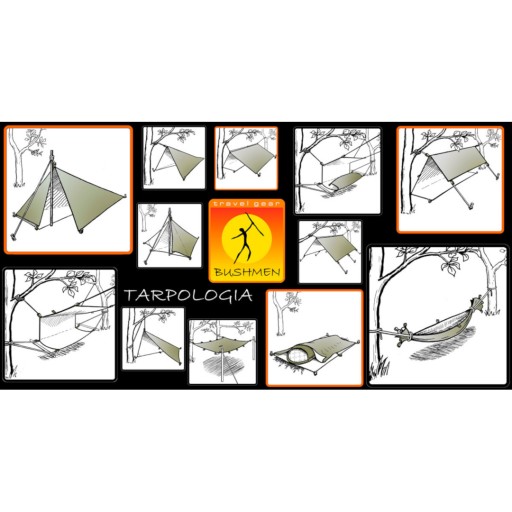 travel gear
BUSHMEN
TARPOLOGIA