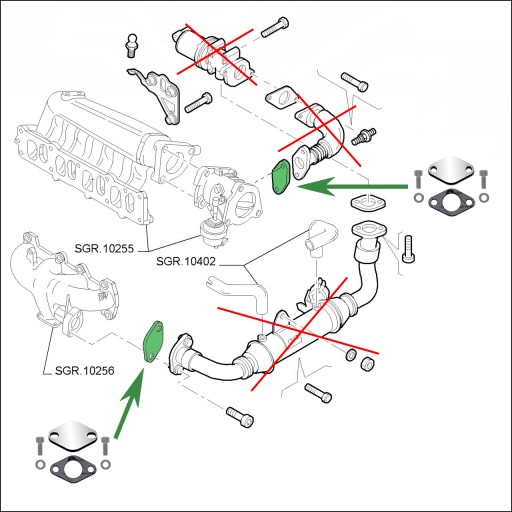 SGR.10255
SGR.10402
SGR.10256