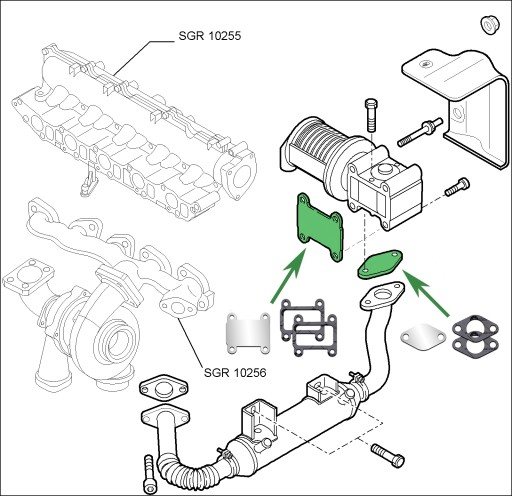 SGR 10255

SGR 10256