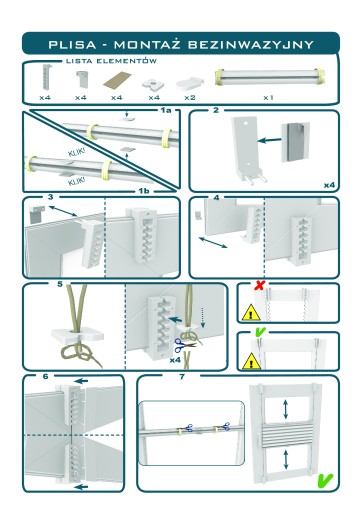 PLISA - MONTAŻ BEZINWAZYJNY

LISTA ELEMENTÓW

x4 x4 x4 x4 x2 x1

1a

KLIK!

KLIK!

1b

2

x4

3

4

5

x4

6

7