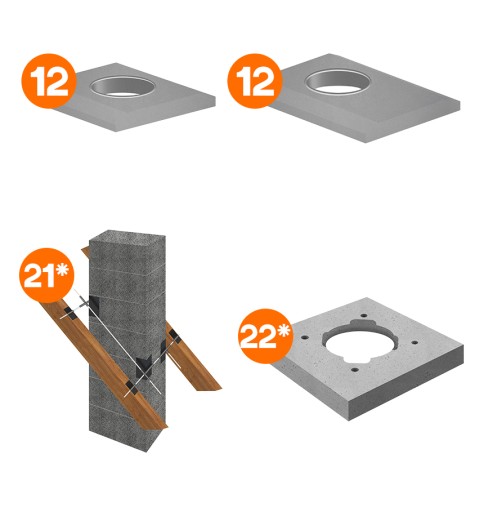 12

12

21*

22*