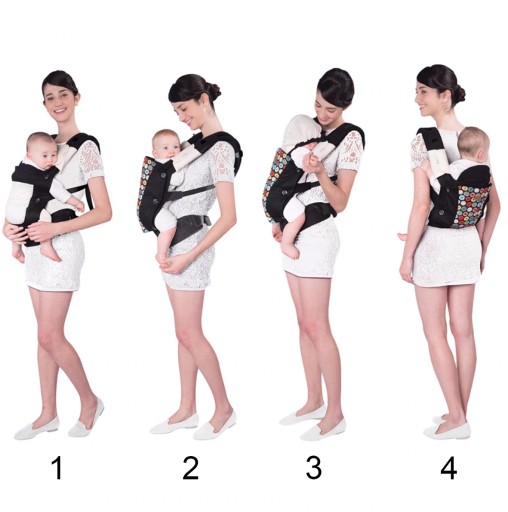 1

2

3

4